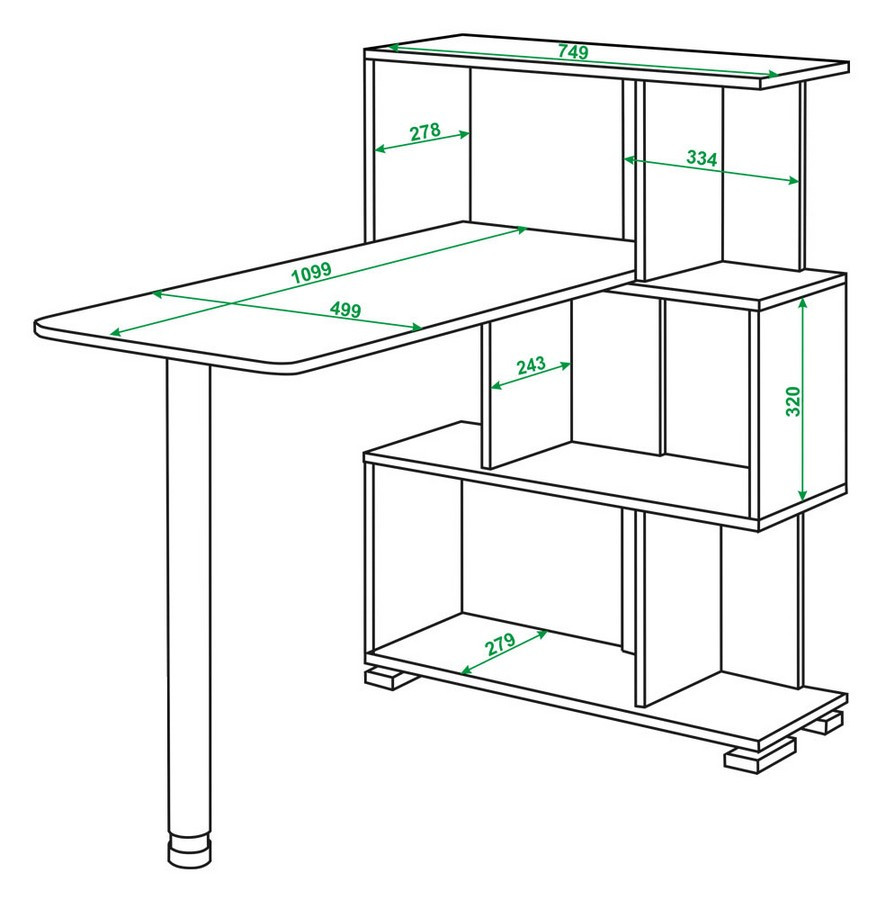 749
278
334
1099
499
243
320
279